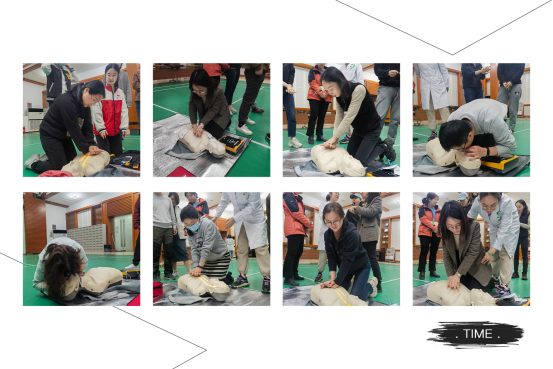 . TIME .